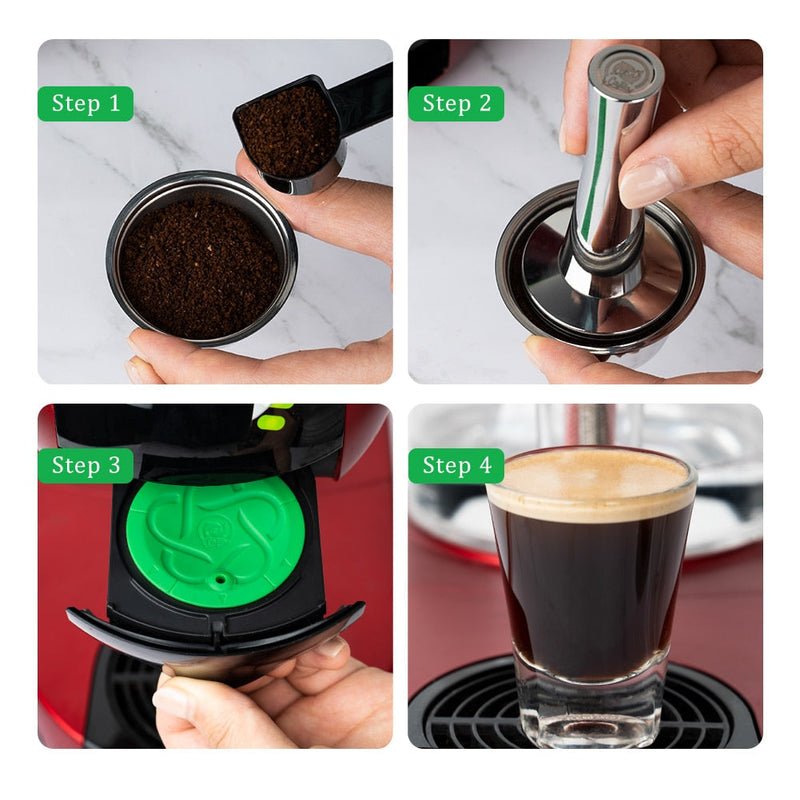 Step 1

Step 2

Step 3

Step 4